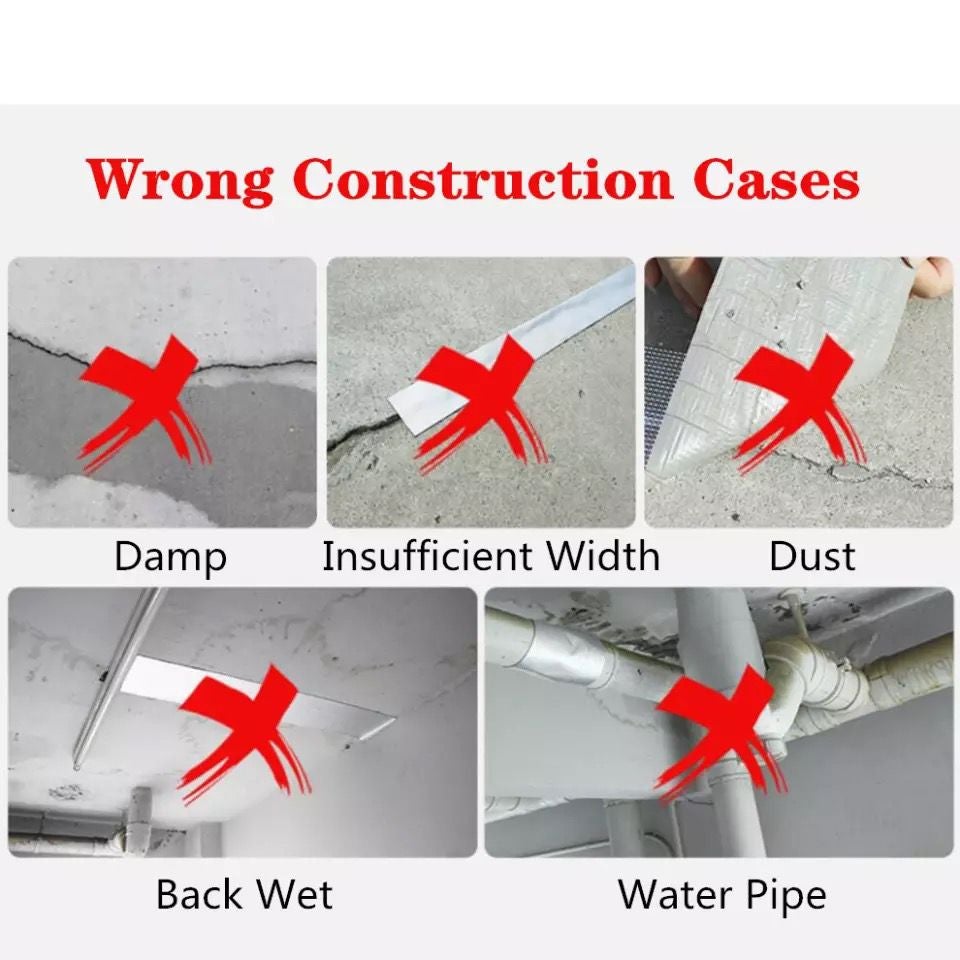 Wrong Construction Cases

Damp

Insufficient Width

Dust

Back Wet

Water Pipe