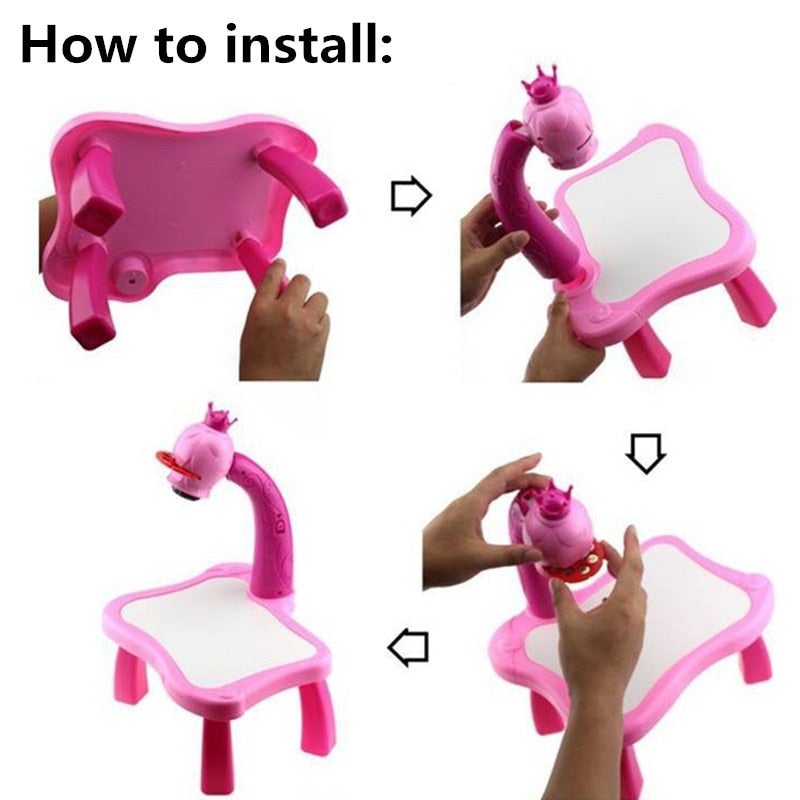 How to install: