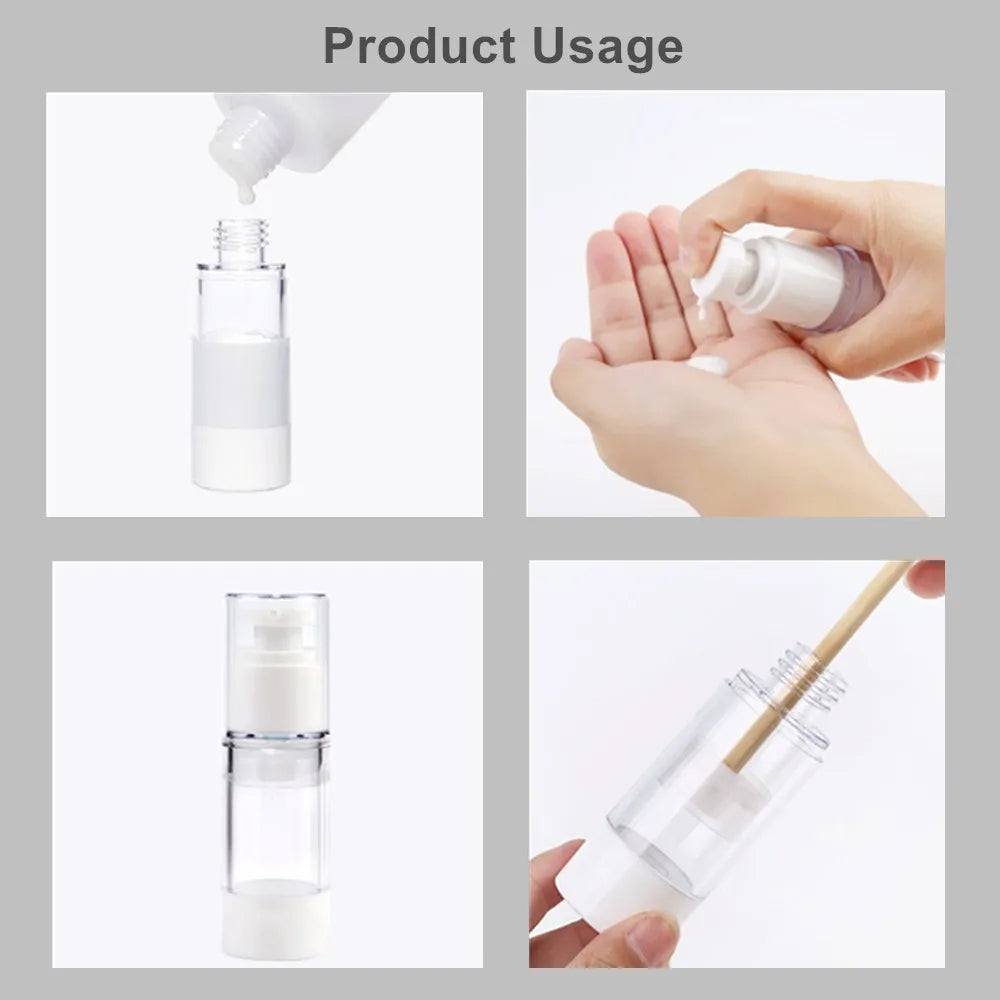 Product Usage