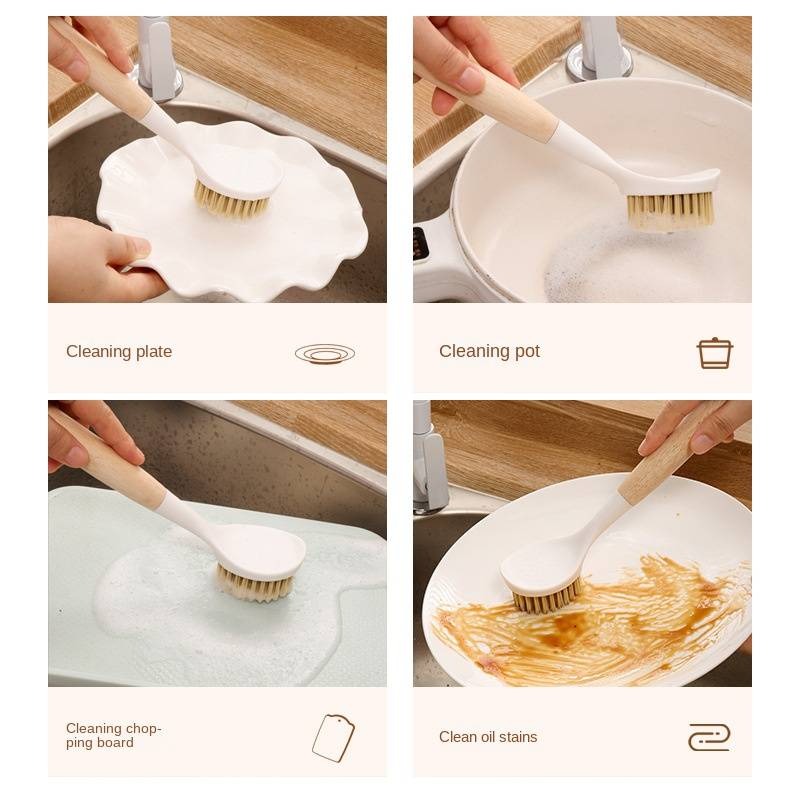 Cleaning plate

Cleaning pot

Cleaning chopping board

Clean oil stains