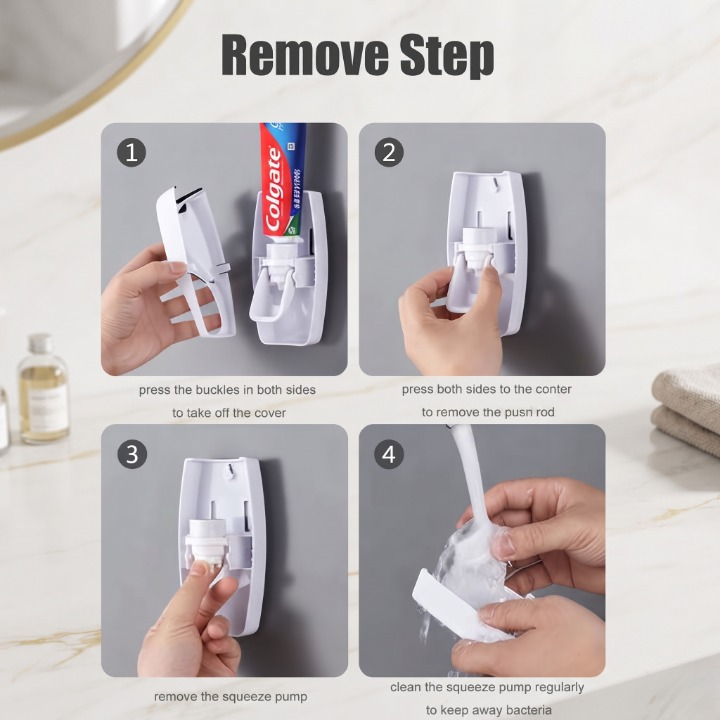 Remove Step

1

Colgate

press the buckles in both sides to take off the cover

2

press both sides to the conter to remove the pusn rod

3

remove the squeeze pump

4

clean the squeeze pump regularly to keep away bacteria