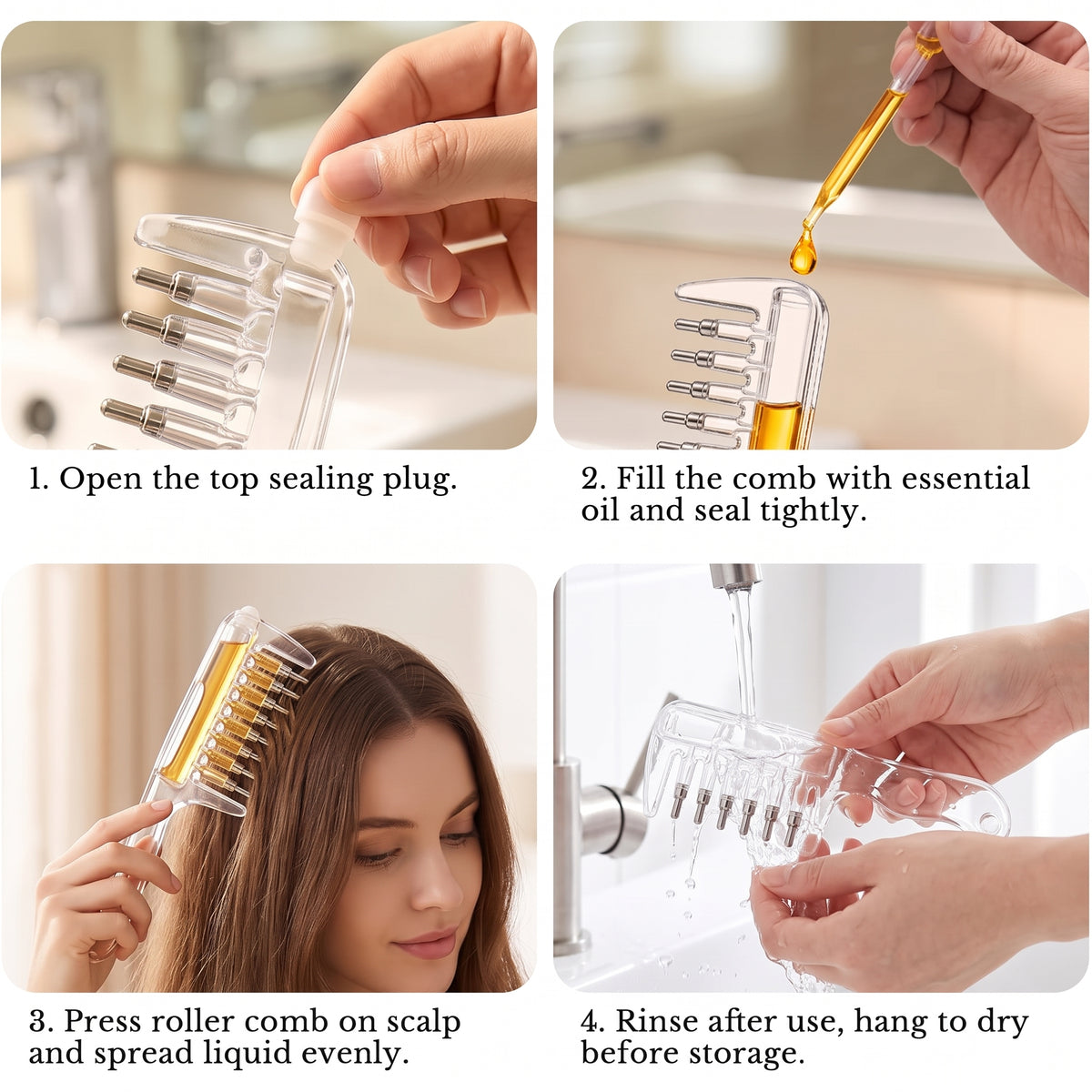 1. Open the top sealing plug.

2. Fill the comb with essential oil and seal tightly.

3. Press roller comb on scalp and spread liquid evenly.

4. Rinse after use, hang to dry before storage.