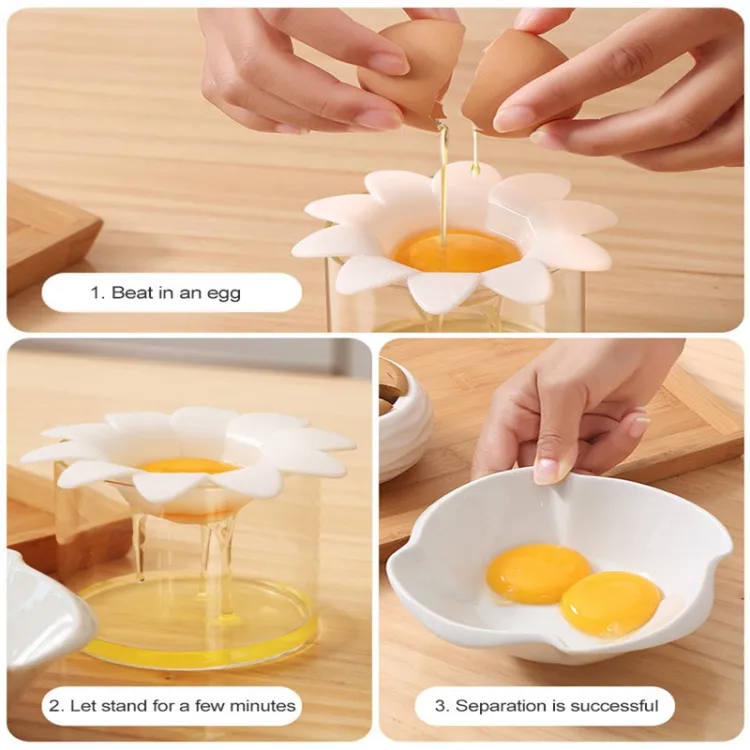 1. Beat in an egg

2. Let stand for a few minutes

3. Separation is successful