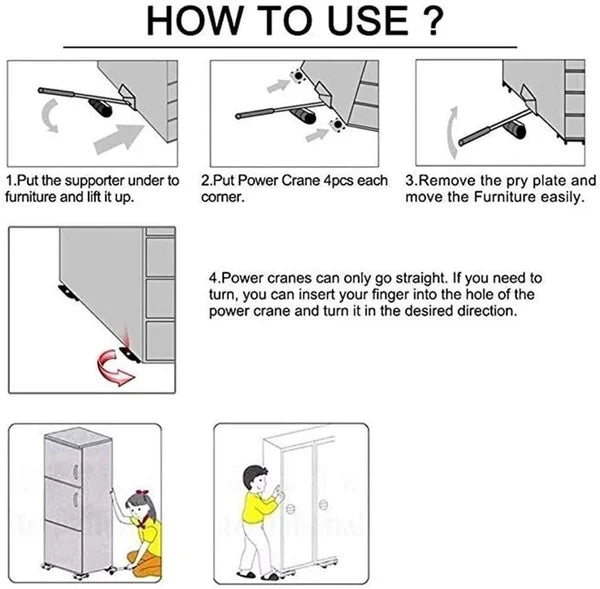 HOW TO USE ?

1.Put the supporter under to furniture and lift it up.

2.Put Power Crane 4pcs each corner.

3.Remove the pry plate and move the Furniture easily.

4.Power cranes can only go straight. If you need to turn, you can insert your finger into the hole of the power crane and turn it in the desired direction.