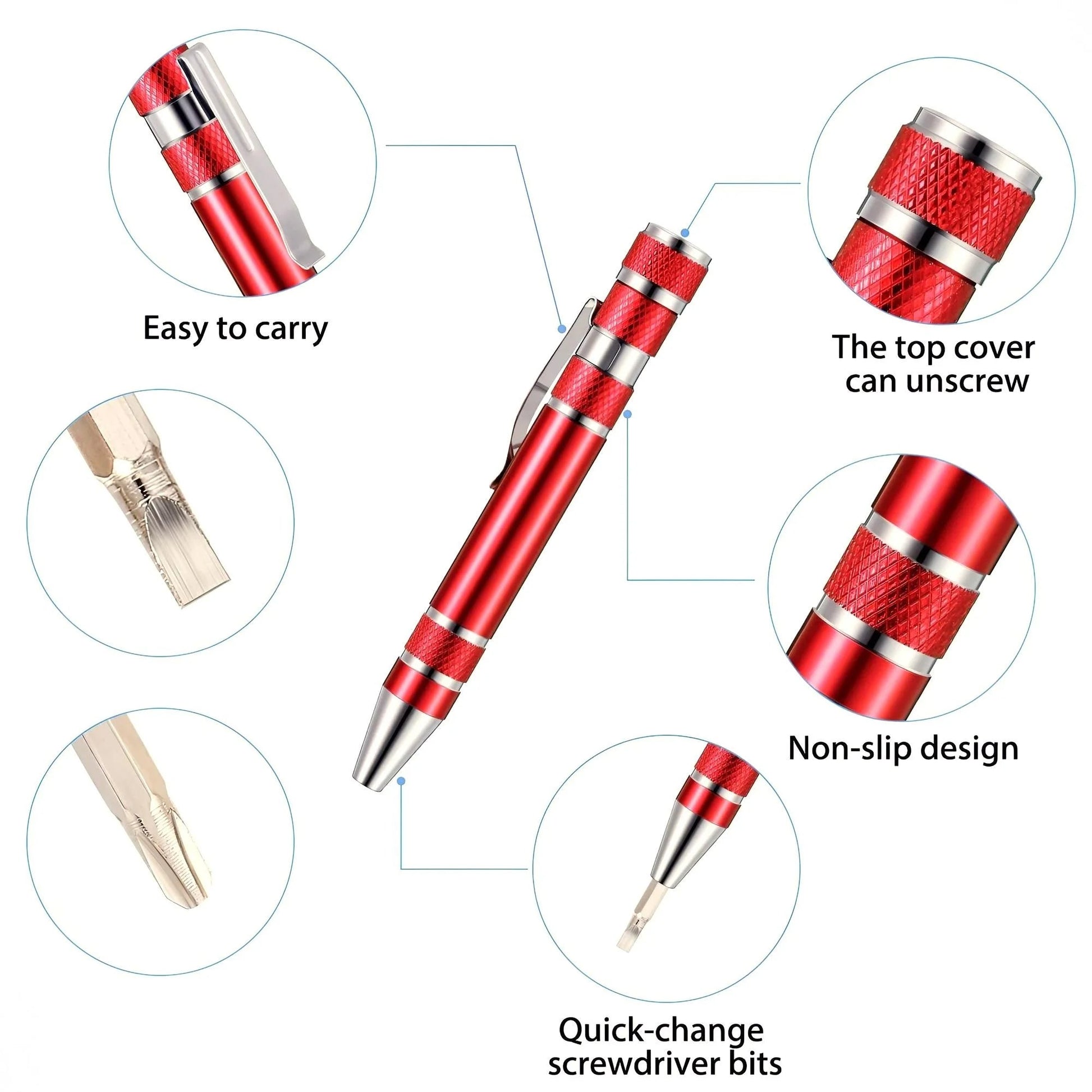 Easy to carry

The top cover can unscrew

Non-slip design

Quick-change screwdriver bits