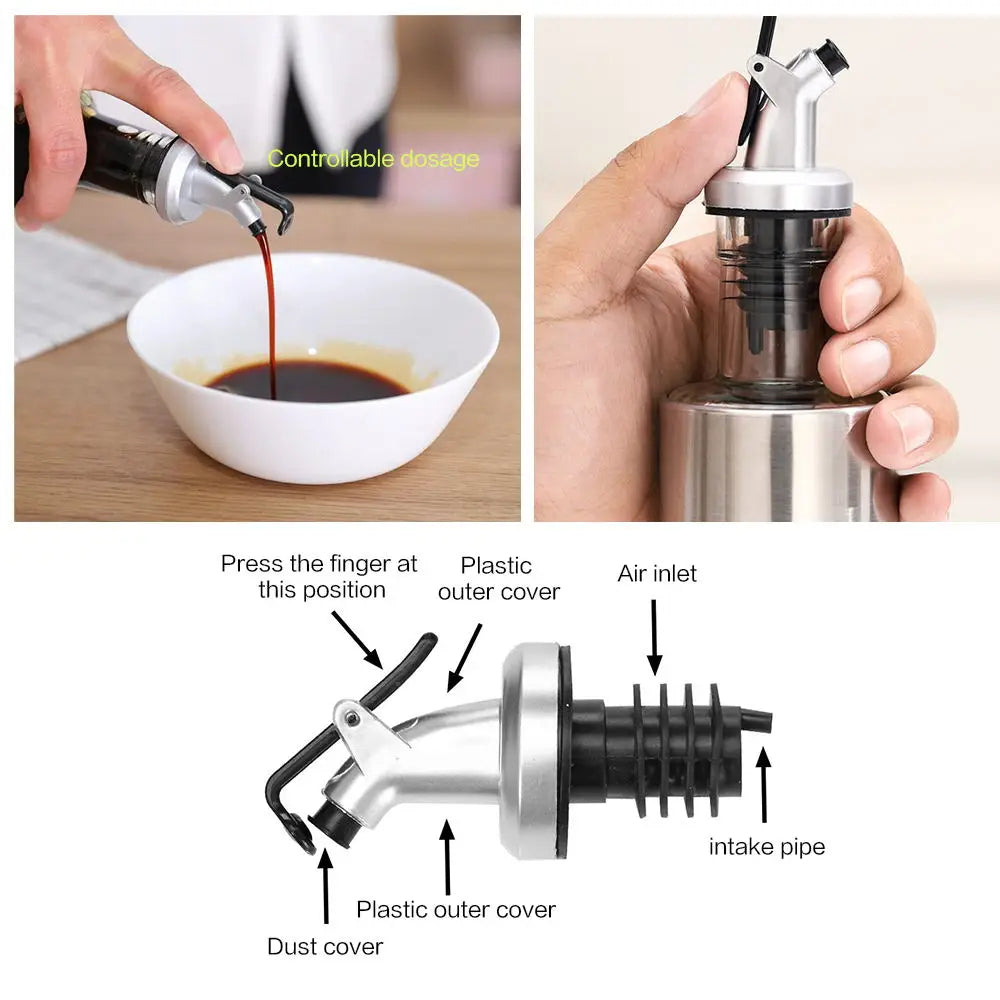 Controllable dosage

Press the finger at this position

Plastic outer cover

Air inlet

intake pipe

Plastic outer cover

Dust cover